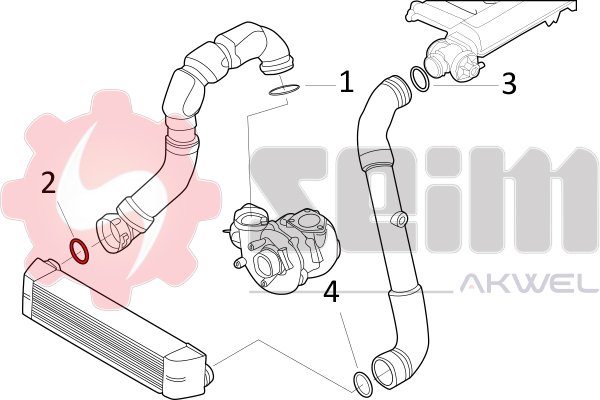 1
3
2
4
seim
AKWEL